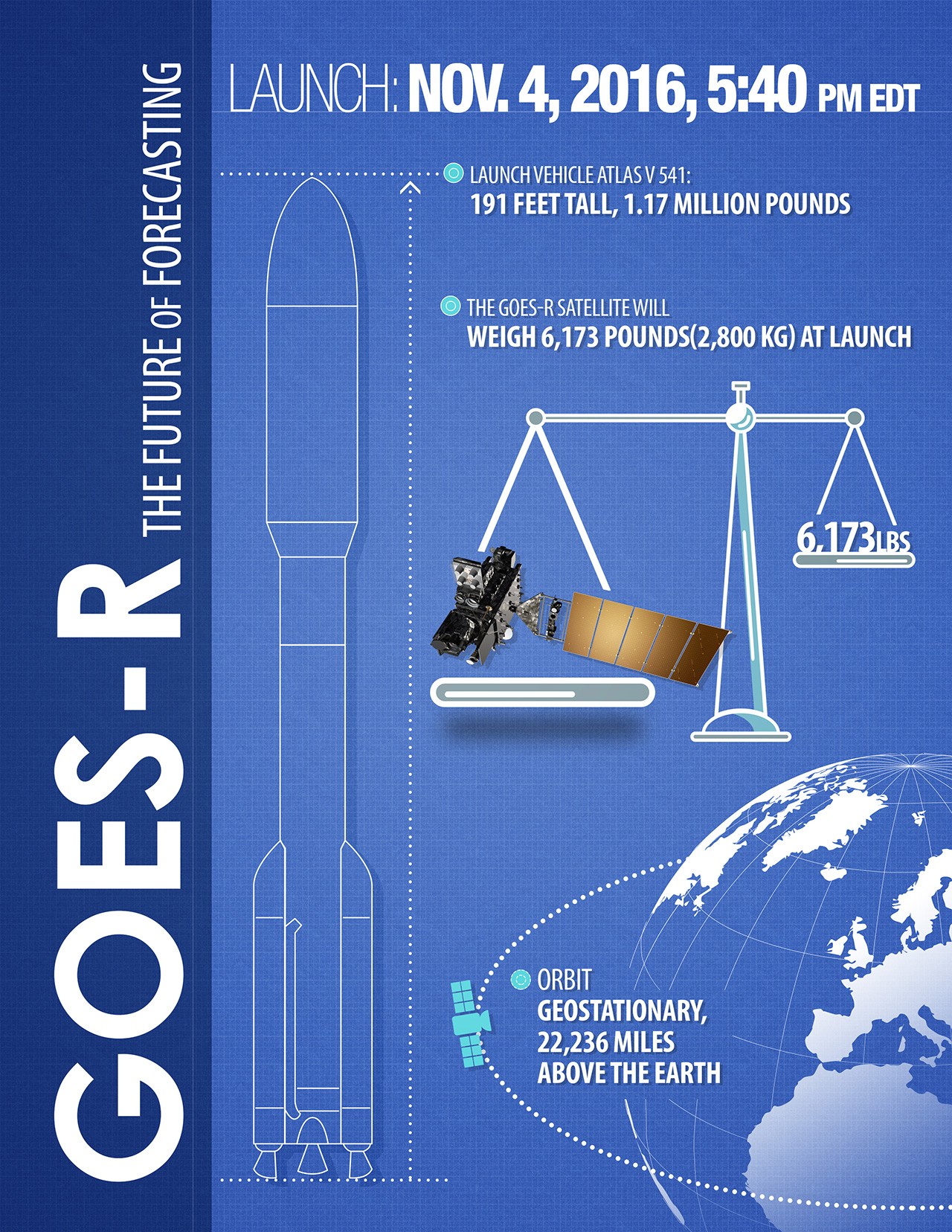 GOES-R THE FUTURE OF FORECASTING

LAUNCH: NOV. 4, 2016, 5:40 PM EDT

LAUNCH VEHICLE ATLAS V 541:
191 FEET TALL, 1.17 MILLION POUNDS

THE GOES-R SATELLITE WILL
WEIGH 6,173 POUNDS(2,800 KG) AT LAUNCH

6,173LBS

ORBIT
GEOSTATIONARY,
22,236 MILES
ABOVE THE EARTH