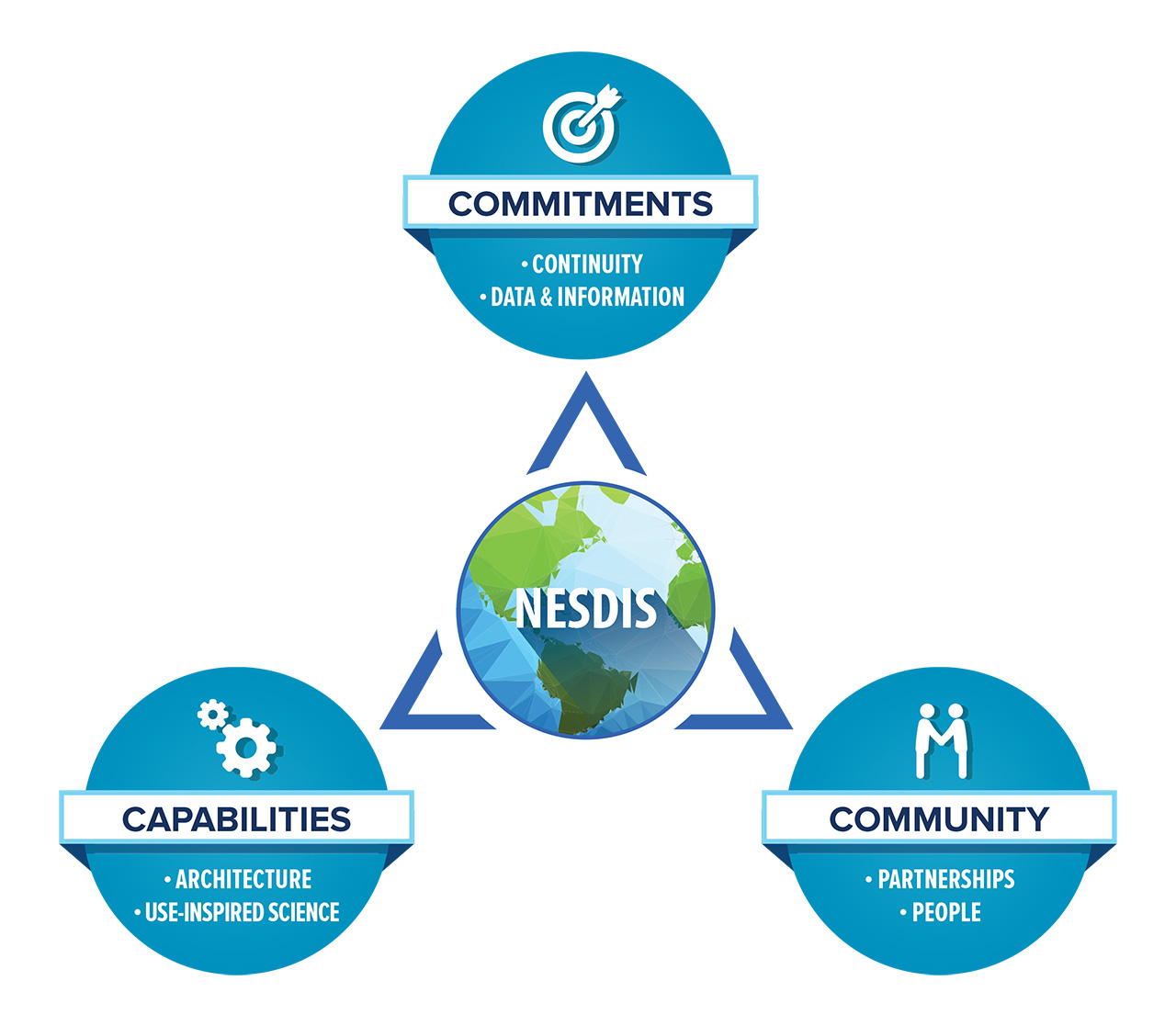 COMMITMENTS

• CONTINUITY
• DATA & INFORMATION

NESDIS

CAPABILITIES

• ARCHITECTURE
• USE-INSPIRED SCIENCE

COMMUNITY

• PARTNERSHIPS
• PEOPLE